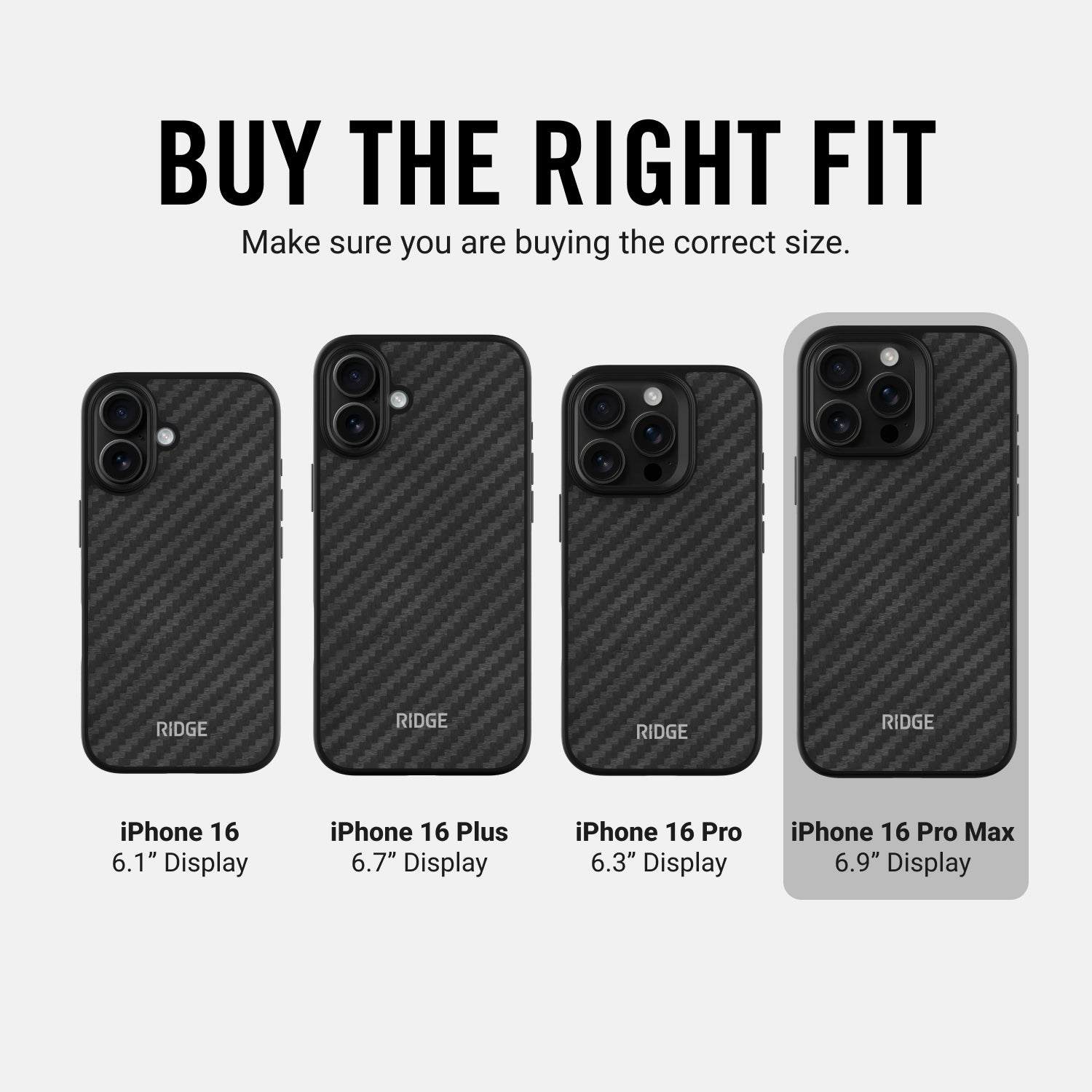 BUY THE RIGHT FIT

Make sure you are buying the correct size.

RIDGE

RIDGE

RIDGE

RIDGE

iPhone 16
6.1” Display

iPhone 16 Plus
6.7” Display

iPhone 16 Pro
6.3” Display

iPhone 16 Pro Max
6.9” Display